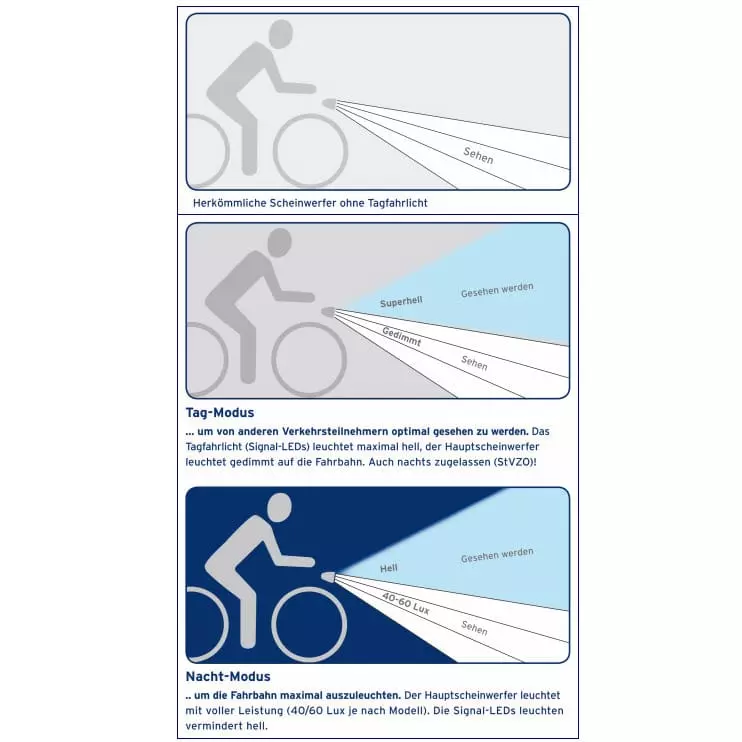 Sehen

Herkömmliche Scheinwerfer ohne Tagfahrlicht

Superhell
Gesehen werden
Gedimmt
Sehen

Tag-Modus

... um von anderen Verkehrsteilnehmern optimal gesehen zu werden. Das Tagfahrlicht (Signal-LEDs) leuchtet maximal hell, der Hauptscheinwerfer leuchtet gedimmt auf die Fahrbahn. Auch nachts zugelassen (StVZO)!

Hell
Gesehen werden
40-60 Lux
Sehen

Nacht-Modus

.. um die Fahrbahn maximal auszuleuchten. Der Hauptscheinwerfer leuchtet mit voller Leistung (40/60 Lux je nach Modell). Die Signal-LEDs leuchten vermindert hell.